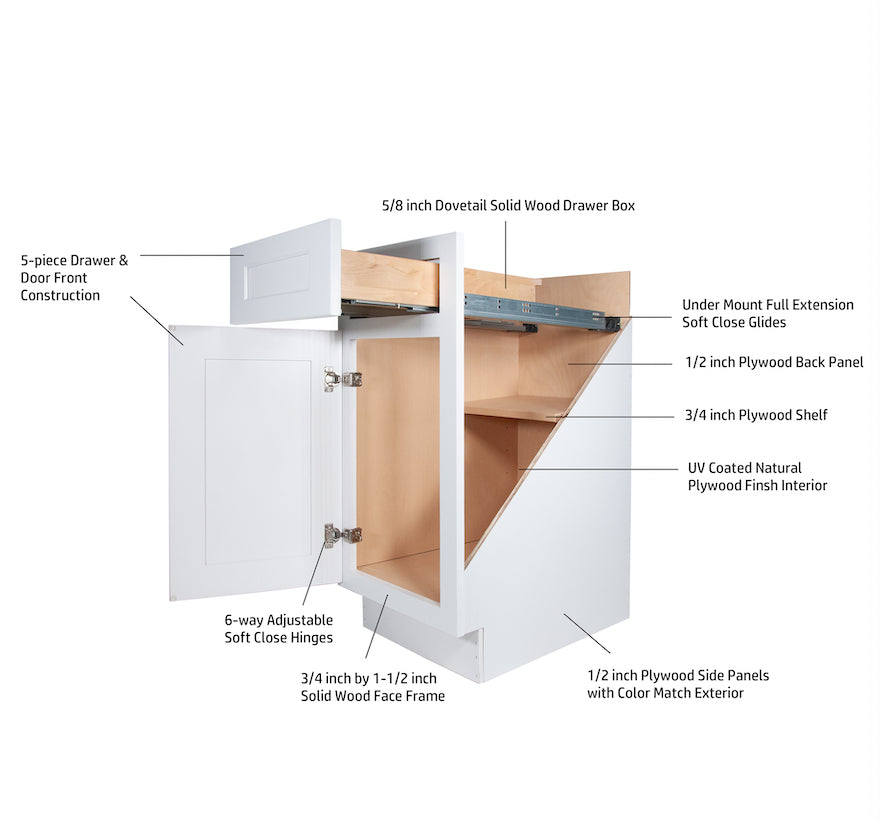 5/8 inch Dovetail Solid Wood Drawer Box

5-piece Drawer & Door Front Construction

Under Mount Full Extension Soft Close Glides

1/2 inch Plywood Back Panel

3/4 inch Plywood Shelf

UV Coated Natural Plywood Finsh Interior

6-way Adjustable Soft Close Hinges

3/4 inch by 1-1/2 inch Solid Wood Face Frame

1/2 inch Plywood Side Panels with Color Match Exterior